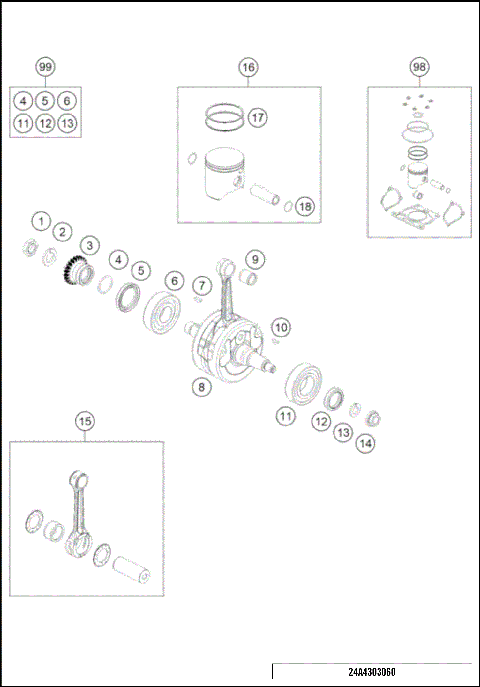 99
4 5 6
11 12 13
16
17
18
98
1
2
3
4
5
6
7
9
10
8
11
12
13
14
15
24A4303060