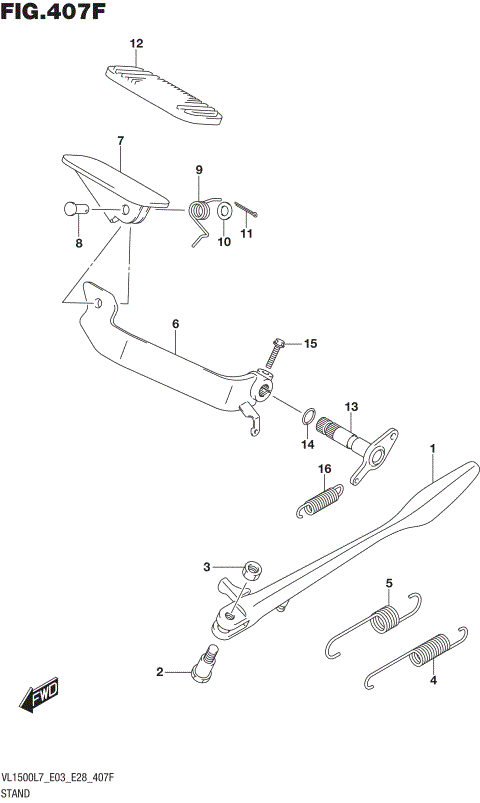 FIG.407F

12

7

9

8

10

11

6

15

13

14

16

1

3

5

2

4

FWD

VL1500L7_E03_E28_407F
STAND