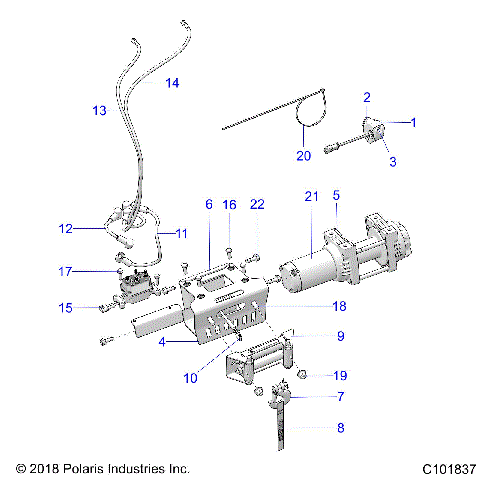 14
13
2
1
20
3
6
16
22
21
5
12
11
17
15
18
4
9
10
19
7
8
© 2018 Polaris Industries Inc.
C101837