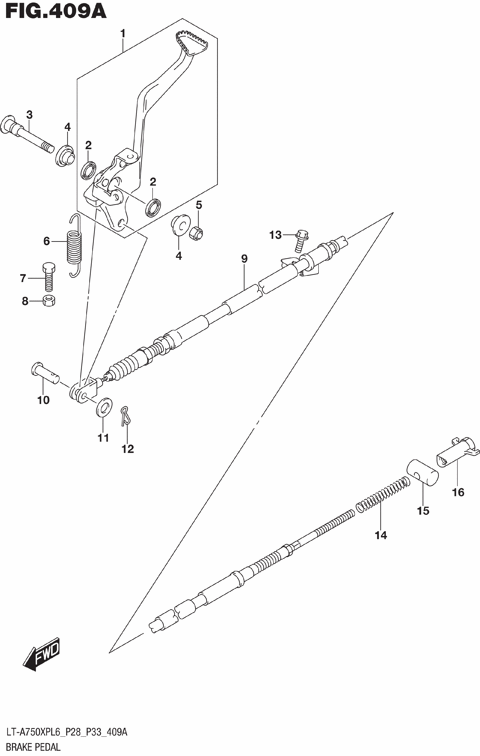 FIG.409A

1
3
4
2
2
5
6
4
13
9
7
8
10
11
12
16
15
14
FWD

LT-A750XPL6_P28_P33_409A
BRAKE PEDAL