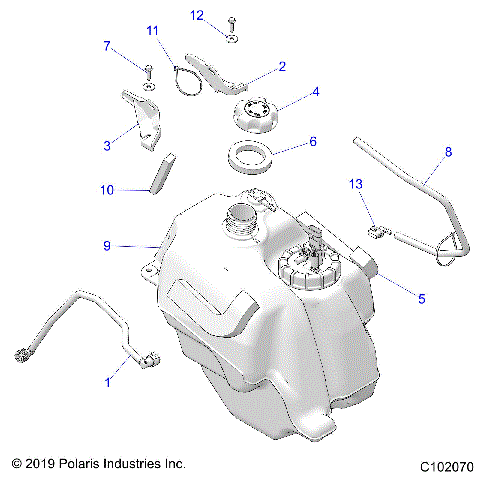 12
11
7
2
4
3
6
8
10
13
9
5
1
© 2019 Polaris Industries Inc.
C102070