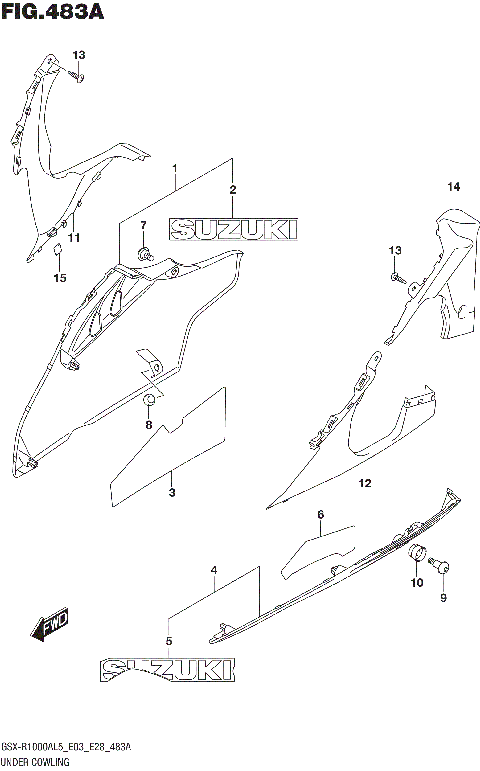 FIG.483A

13
1
2
SUZUKI
14
7
11
15
13
8
3
12
6
4
10
9
FWD
5
SUZUKI

GSX-R1000AL5_E03_E28_483A
UNDER COWLING