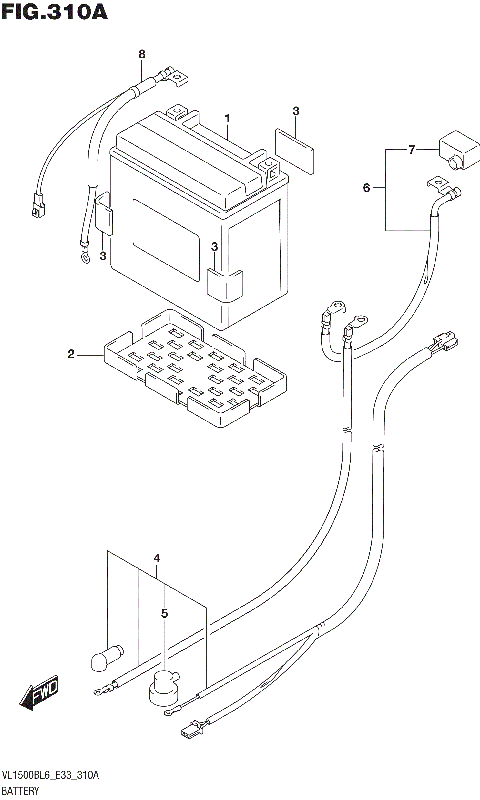 FIG.310A

8
1
3
7
6
3
3
2
4
5
FWD

VL1500BL6_E33_310A
BATTERY