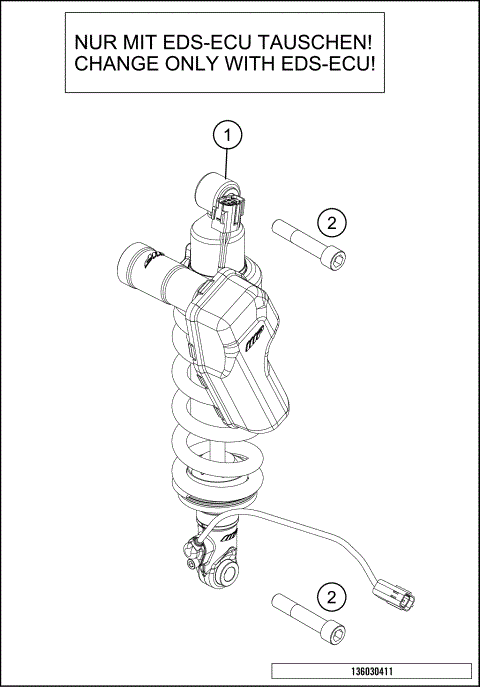 NUR MIT EDS-ECU TAUSCHEN!
CHANGE ONLY WITH EDS-ECU!

1

2

2

136030411