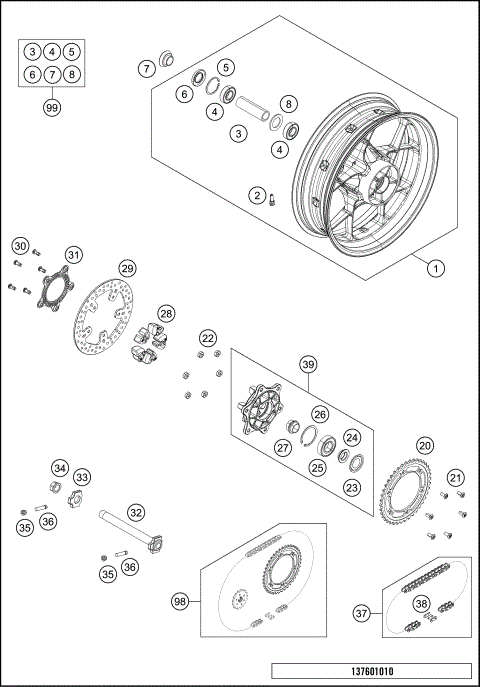 3 4 5
6 7 8
99
7
5
6
4
3
8
4
2
1
30
31
29
28
22
39
26
27
24
25
23
20
21
34
33
32
35
36
35
36
98
37
38
137601010