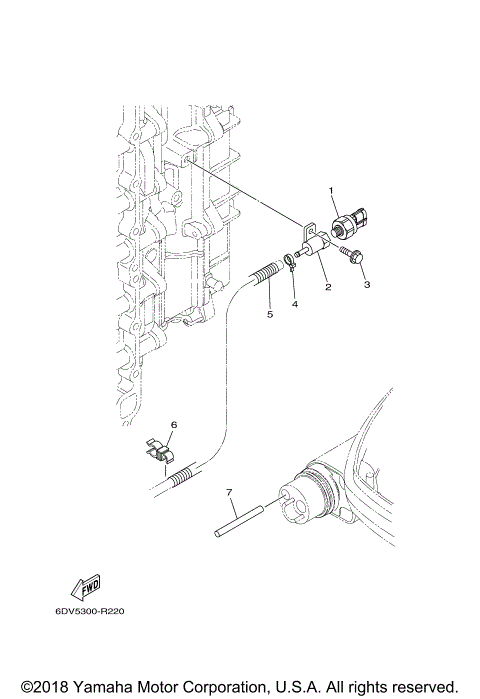 1
2
3
4
5
6
7
FWD
6DV5300-R220
©2018 Yamaha Motor Corporation, U.S.A. All rights reserved.