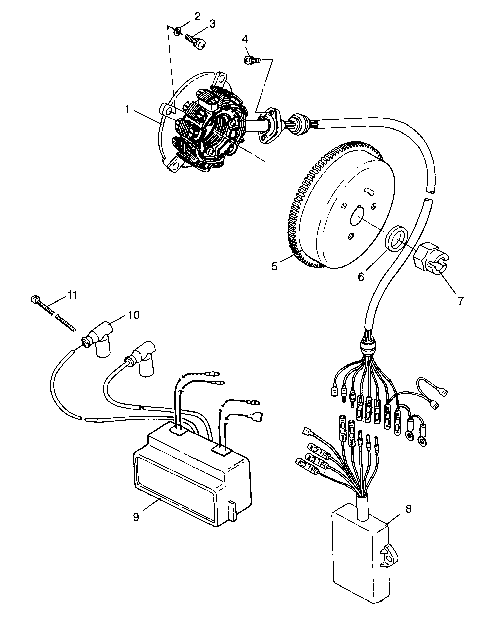 2
3
4
1
5
6
7
11
10
9
8