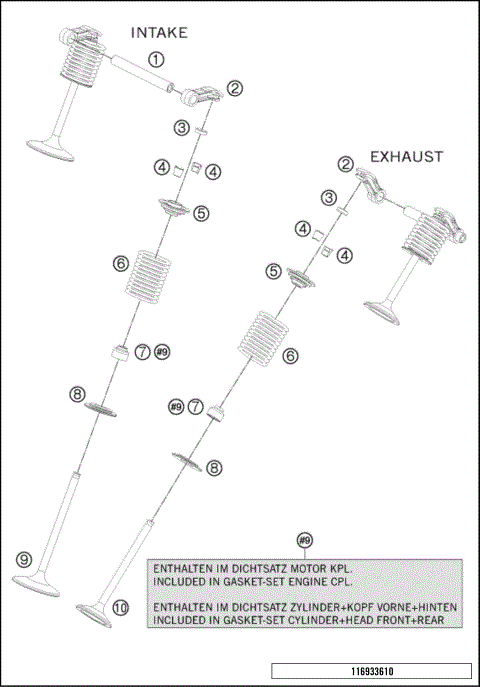 INTAKE

1

2

3

4 4

5

6

7 #9

8

9

EXHAUST

2

3

4

4

5

6

#9 7

8

10

#9

ENTHALTEN IM DICHTSATZ MOTOR KPL.
INCLUDED IN GASKET-SET ENGINE CPL.

ENTHALTEN IM DICHTSATZ ZYLINDER+KOPF VORNE+HINTEN
INCLUDED IN GASKET-SET CYLINDER+HEAD FRONT+REAR

116933610