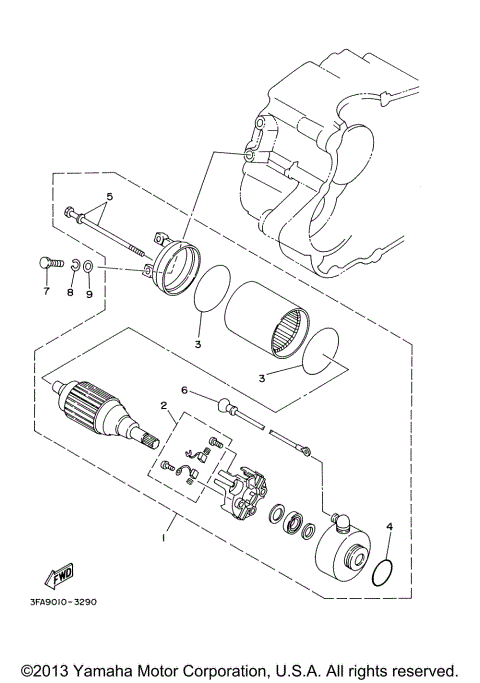 5
7
8
9
3
3
6
2
1
4
FWD
3FA9010-3290
©2013 Yamaha Motor Corporation, U.S.A. All rights reserved.