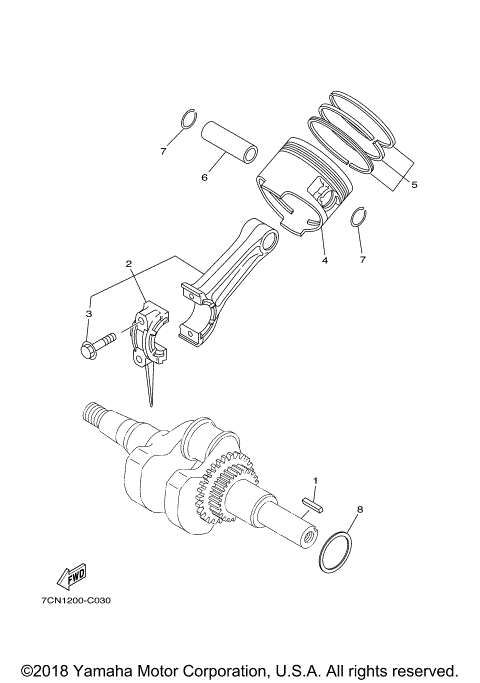 7
6
5
4
7
2
3
1
8
FWD
7CN1200-C030
©2018 Yamaha Motor Corporation, U.S.A. All rights reserved.