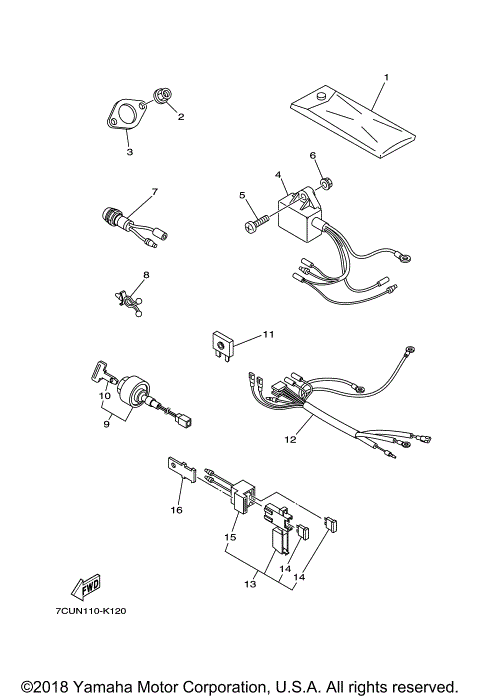 1
2
3
6
4
5
7
8
11
10
9
12
16
15
14
14
13
FWD
7CUN110-K120

©2018 Yamaha Motor Corporation, U.S.A. All rights reserved.