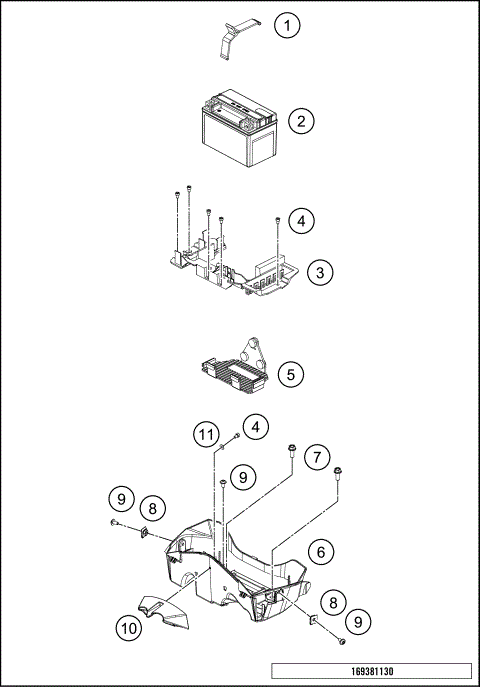 1
2
4
3
5
11
4
7
9
9
8
6
8
9
10
169381130