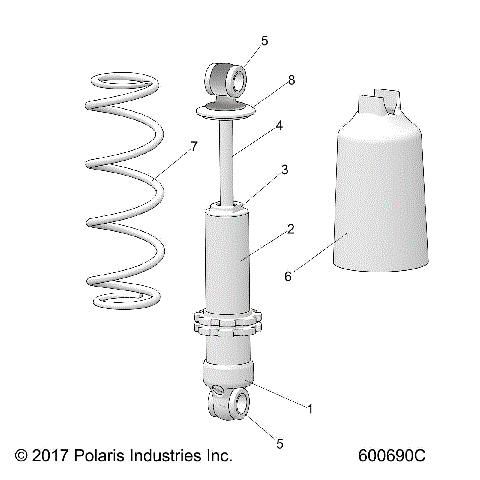 5
8
4
7
3
2
6
1
5
© 2017 Polaris Industries Inc.
600690C