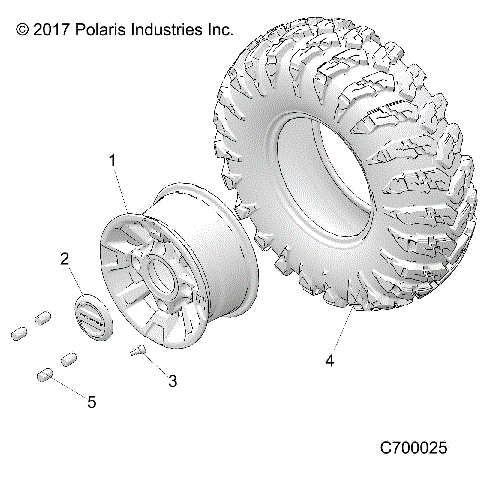 © 2017 Polaris Industries Inc.

1

2

3

4

5

C700025