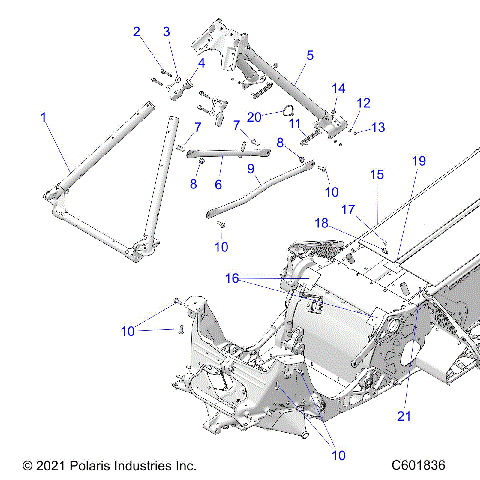 2
3
4
5
14
12
13
20
11
1
7
7
8
8
6
9
10
19
15
17
18
10
16
10
21
10
© 2021 Polaris Industries Inc.
C601836