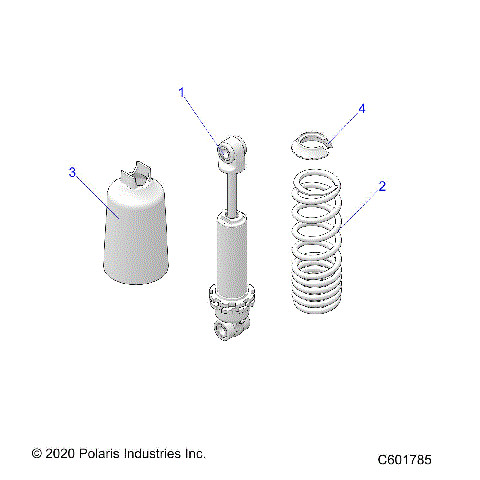 1

4

3

2

© 2020 Polaris Industries Inc.

C601785