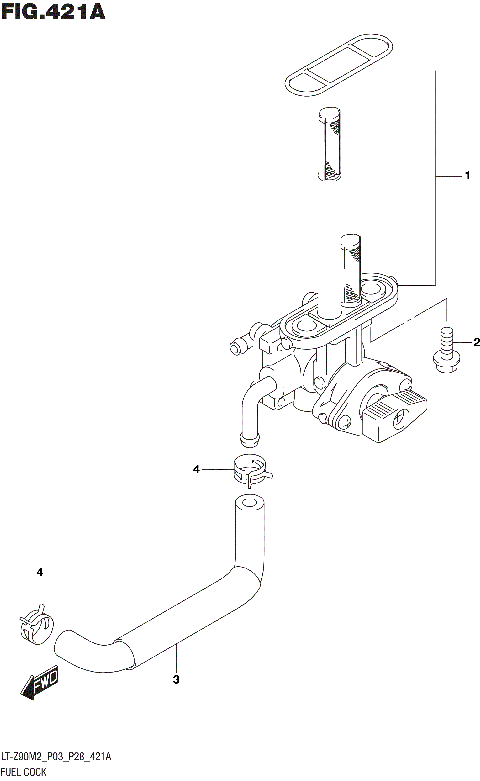 FIG.421A

1

2

4

4

3

FWD

LT-Z90M2_P03_P28_421A
FUEL COCK