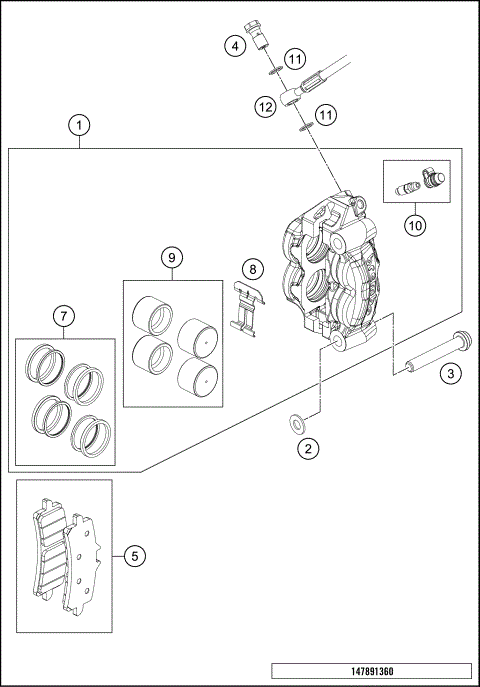 4
11
12
11
1
10
9
8
7
3
2
5
147891360