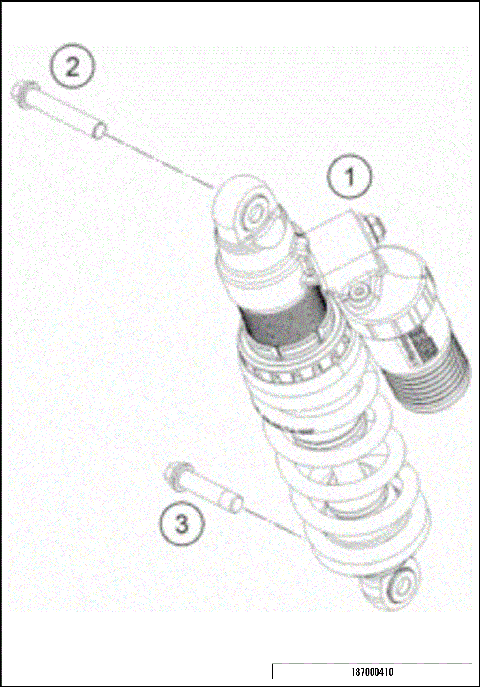 2

1

3

187000410