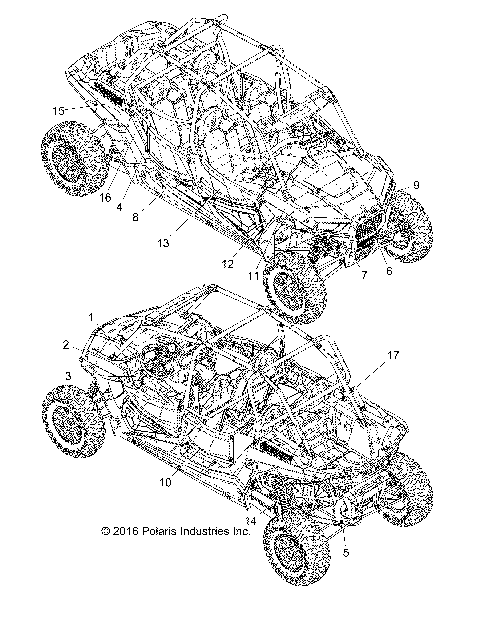 15
16
4
8
13
12
11
7
6
9
1
2
3
17
10
14
5
© 2016 Polaris Industries Inc.