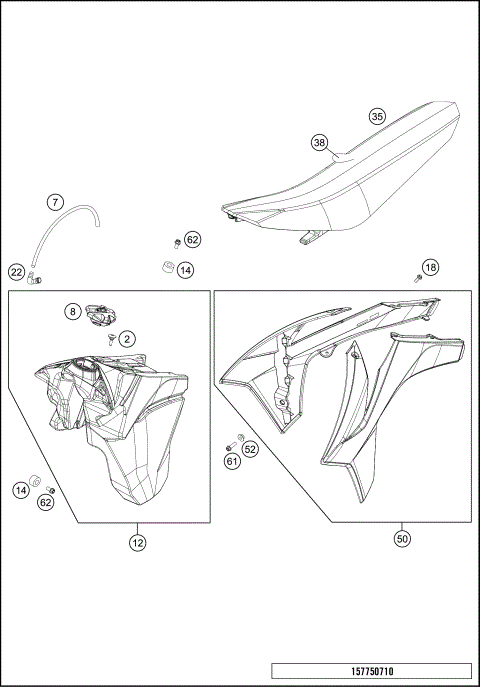 35
38
7
62
22
14
18
8
2
52
61
14
62
12
50
157750710