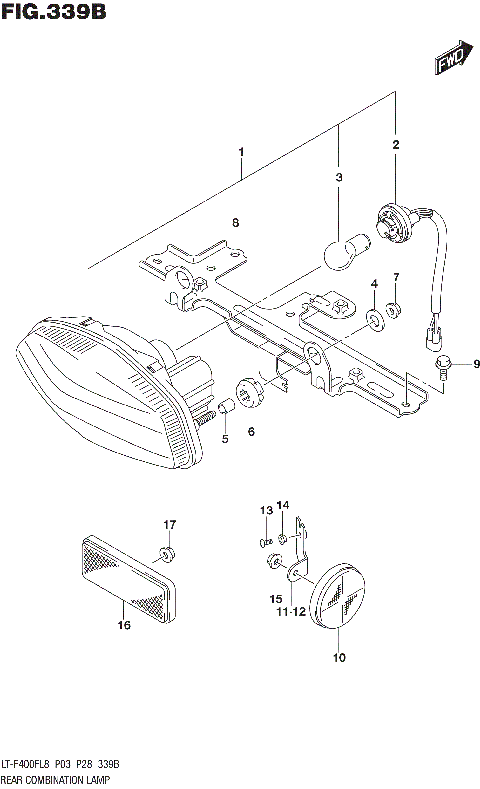 FIG.339B

FWD

1
2
3
8
4
7
9
5
6
13
14
17
15
11-12
16
10

LT-F400FL8 P03 P28 339B
REAR COMBINATION LAMP