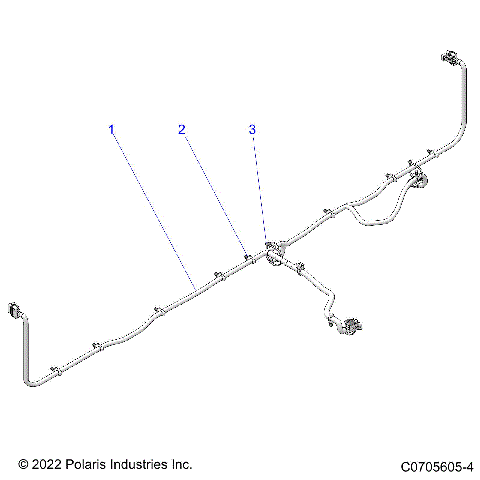 1
2
3
© 2022 Polaris Industries Inc.
C0705605-4