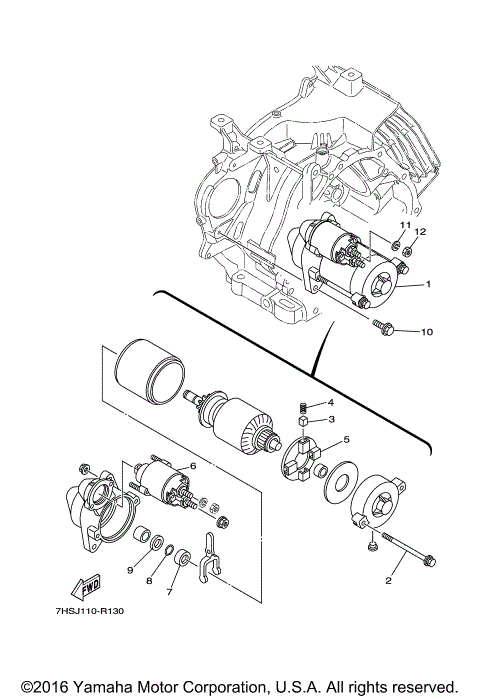 11
12
1
10
4
3
5
6
9
8
7
2
FWD
7HSJ110-R130

©2016 Yamaha Motor Corporation, U.S.A. All rights reserved.