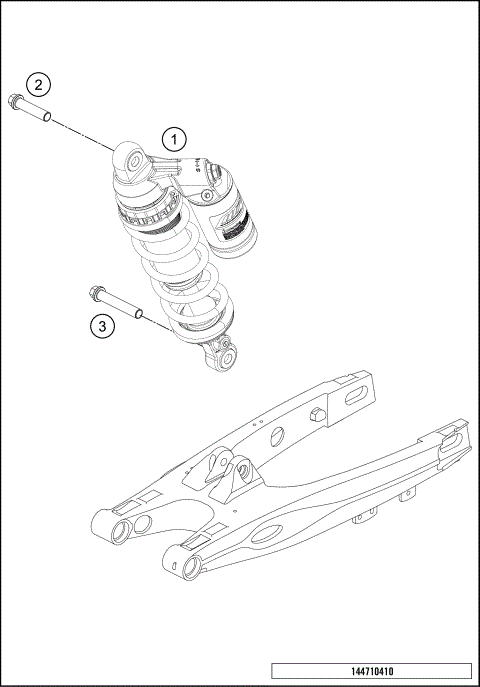 2

1

3

144710410