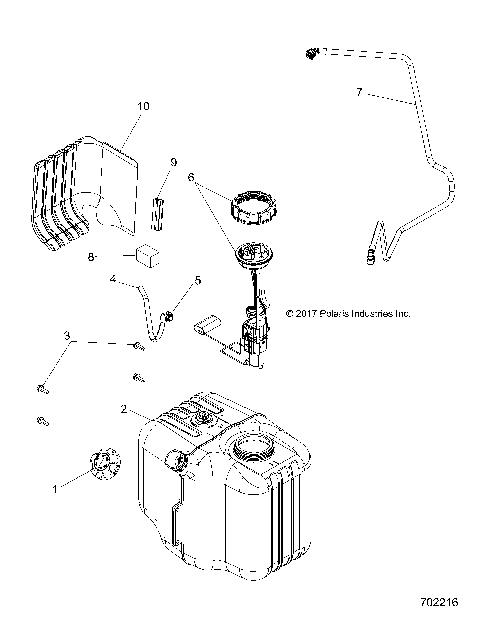 7

10

9

6

8

4

5

© 2017 Polaris Industries Inc.

3

2

1

702216