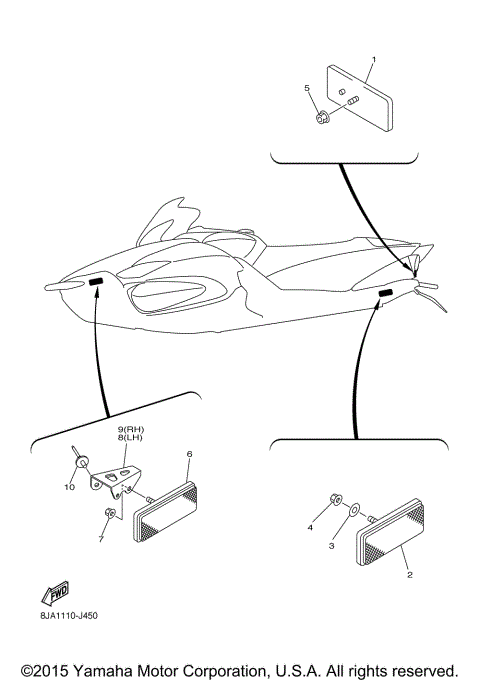 1
5
9(RH)
8(LH)
6
10
7
4
3
2
FWD
8JA1110-J450
©2015 Yamaha Motor Corporation, U.S.A. All rights reserved.