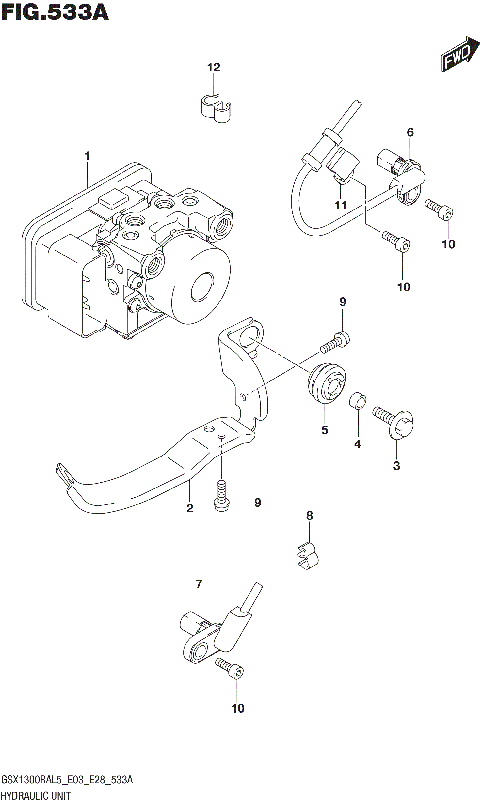 FIG.533A

FWD

12

1

6

11

10

10

9

5

4

3

2

9

8

7

10

GSX1300RAL5_E03_E28_533A
HYDRAULIC UNIT