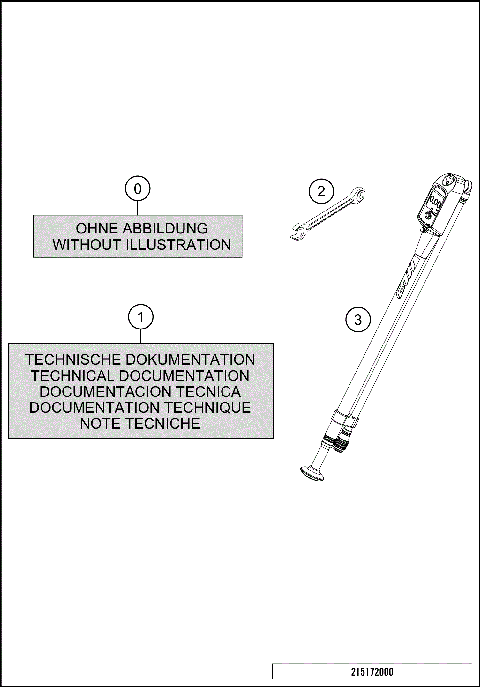 0

OHNE ABBILDUNG
WITHOUT ILLUSTRATION

2

1

TECHNISCHE DOKUMENTATION
TECHNICAL DOCUMENTATION
DOCUMENTACION TECNICA
DOCUMENTATION TECHNIQUE
NOTE TECNICHE

3

215172000