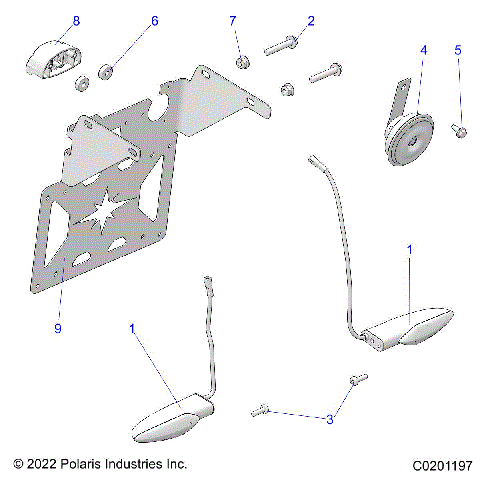 8
6
7
2
4
5
1
9
1
3
© 2022 Polaris Industries Inc.
C0201197