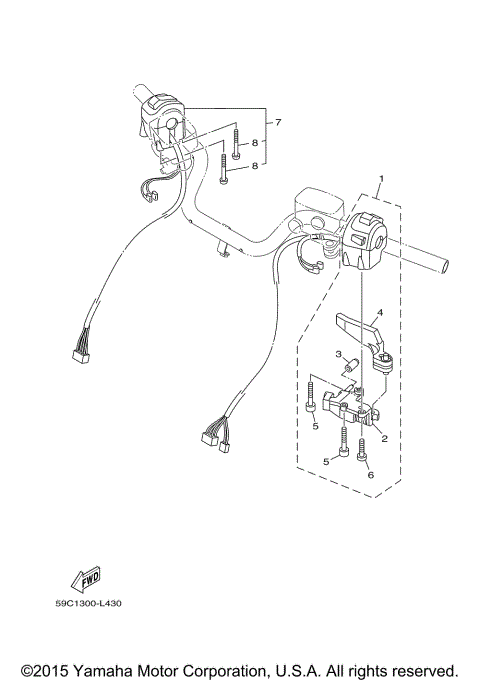 7
8
8
1
4
3
5
2
5
6
FWD
59C1300-L430
©2015 Yamaha Motor Corporation, U.S.A. All rights reserved.