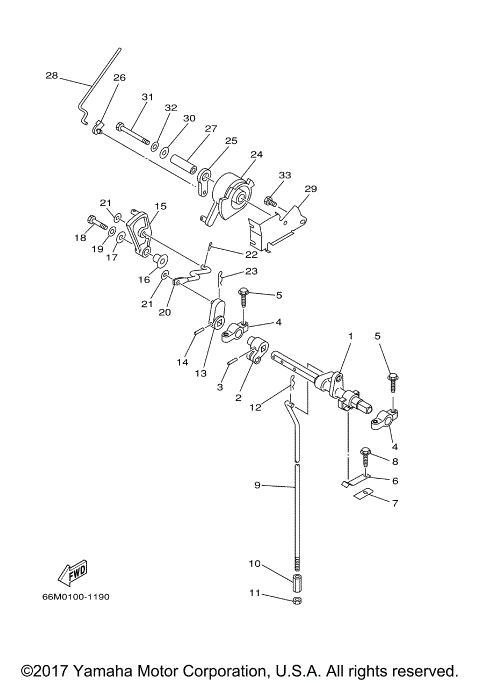 28
26
31
32
30
27
25
24
33
29
21
15
18
19
17
22
16
23
21
20
5
4
14
13
3
2
1
5
12
4
8
6
7
9
10
11
FWD
66M0100-1190

©2017 Yamaha Motor Corporation, U.S.A. All rights reserved.