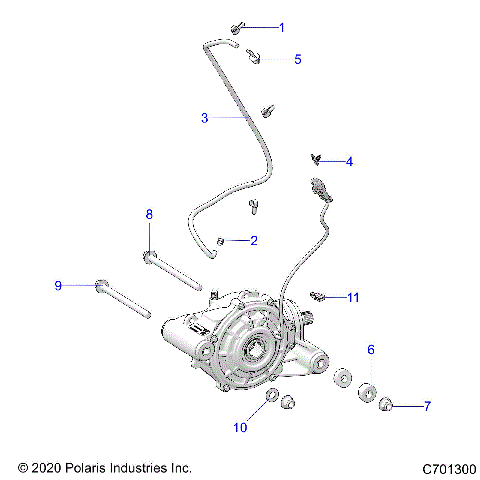 1
5
3
4
8
2
9
11
6
7
10
© 2020 Polaris Industries Inc.
C701300