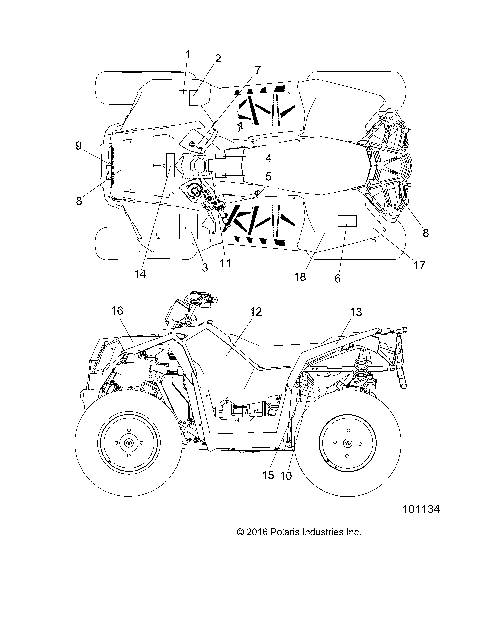 1
2
7
9
4
5
8
8
14
3
11
18
6
17
16
12
13
15
10
101134
© 2016 Polaris Industries Inc.