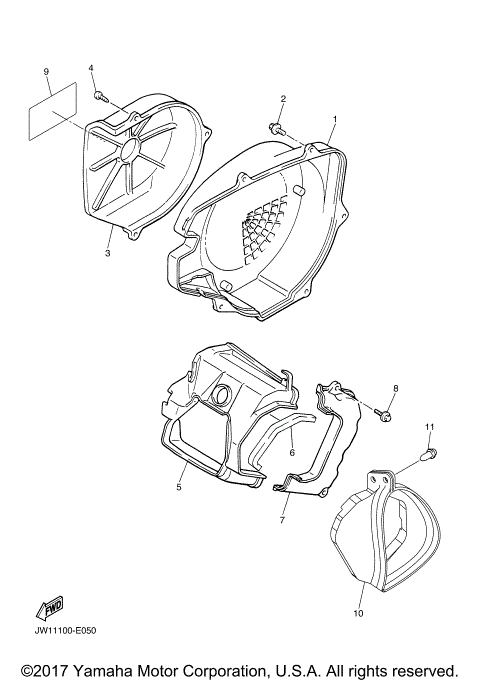 9
4
2
1
3
8
11
6
5
7
10
FWD
JW11100-E050
©2017 Yamaha Motor Corporation, U.S.A. All rights reserved.