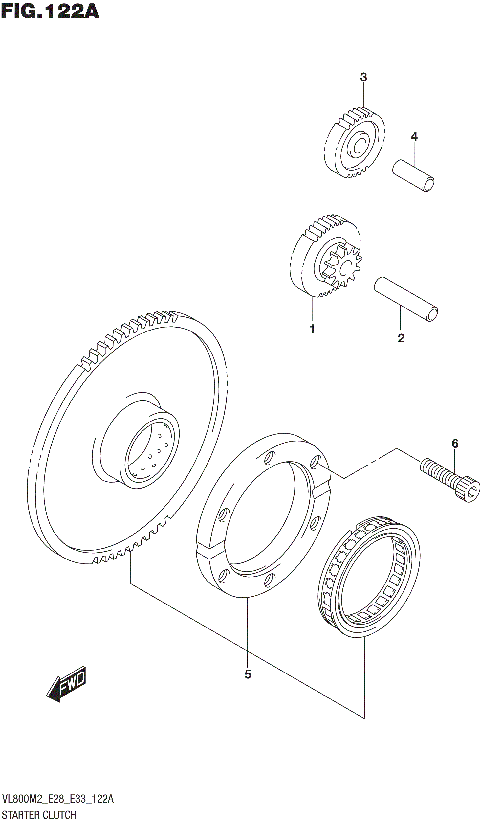 FIG.122A

3

4

1

2

6

5

FWD

VL800M2_E28_E33_122A
STARTER CLUTCH