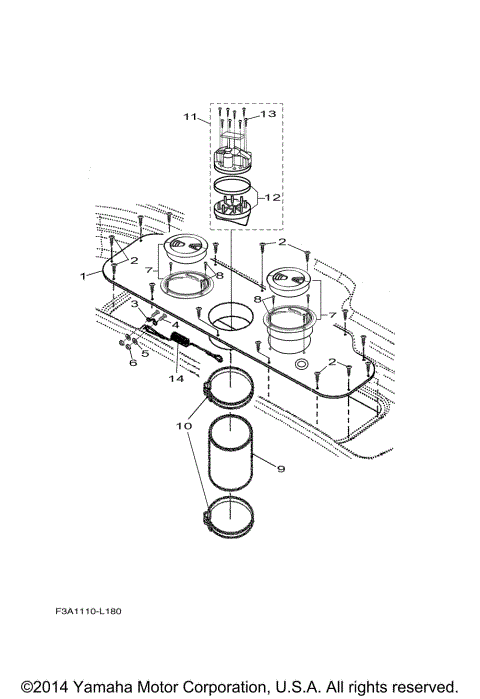 11
13
12
2
2
1
7
8
8
7
3
4
5
6
14
2
10
9
F3A1110-L180

©2014 Yamaha Motor Corporation, U.S.A. All rights reserved.