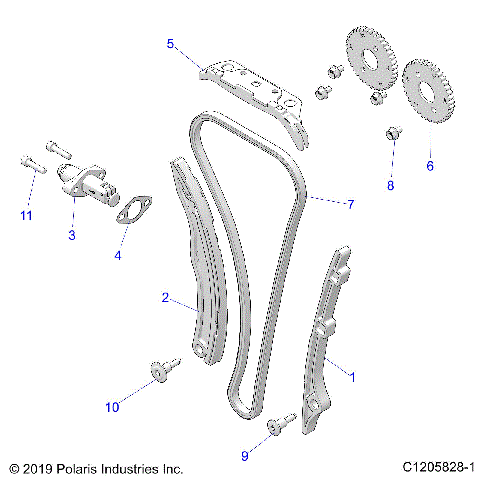 5
6
8
7
11
3
4
2
1
10
9
© 2019 Polaris Industries Inc.
C1205828-1