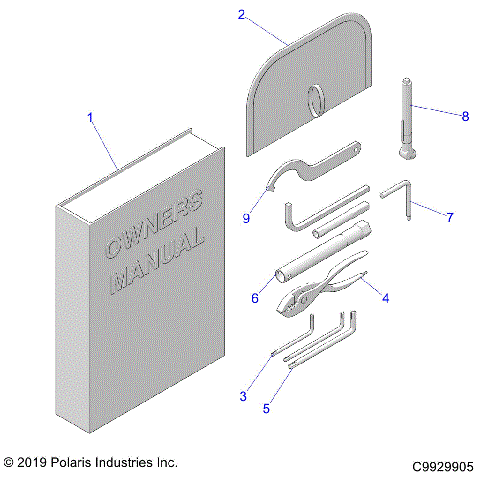 2

1

8

OWNERS MANUAL

9

7

6

4

3

5

© 2019 Polaris Industries Inc.

C9929905