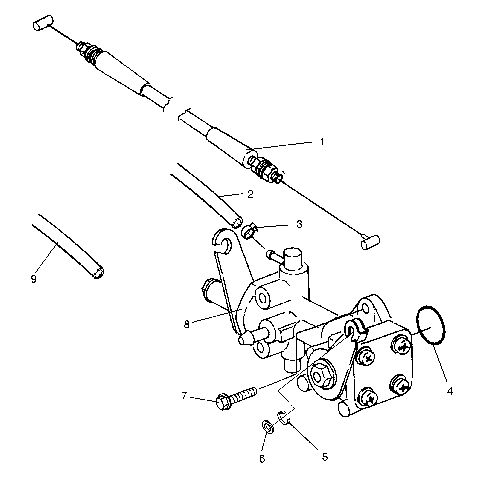 1
2
3
9
8
4
7
6
5