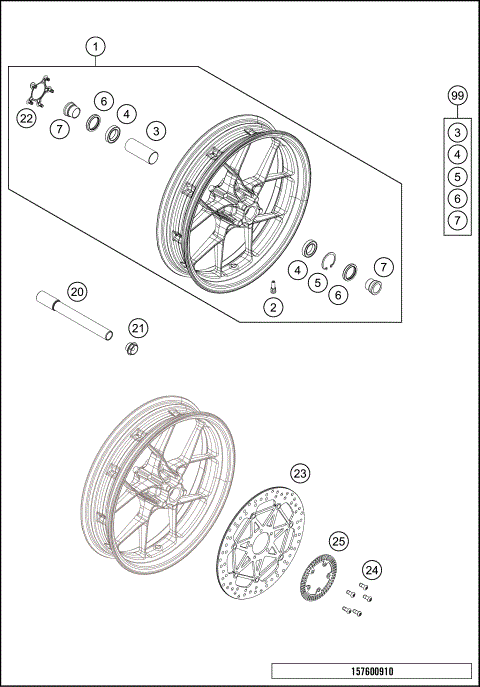 1
22
7
6
4
3
99
3
4
5
6
7
4
5
6
7
2
20
21
23
25
24
157600910