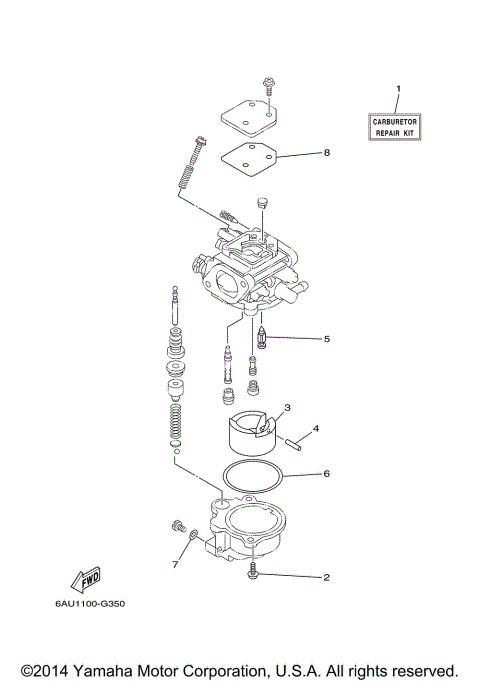 1
CARBURETOR REPAIR KIT
8
5
3
4
6
7
2
FWD
6AU1100-G350

©2014 Yamaha Motor Corporation, U.S.A. All rights reserved.