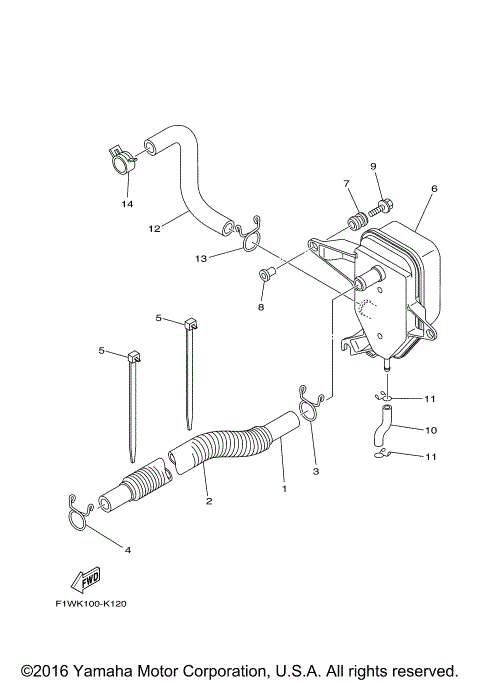 9
7
6
14
12
13
8
5
5
11
10
11
3
1
2
4
FWD
F1WK100-K120
©2016 Yamaha Motor Corporation, U.S.A. All rights reserved.