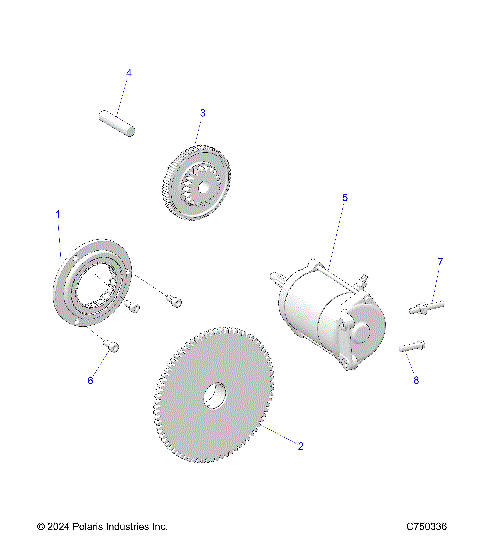 4

3

5

1

7

6

8

2

© 2024 Polaris Industries Inc.

C750336