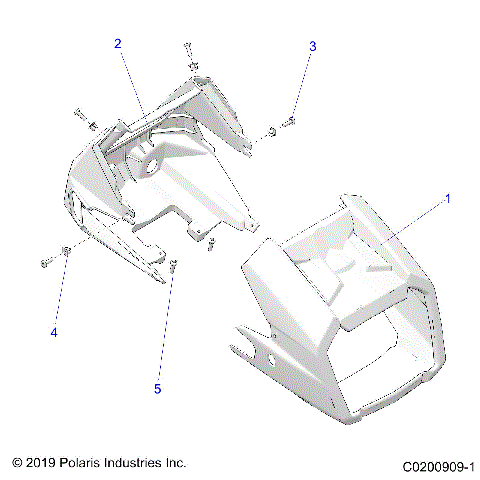 2
3
1
4
5
© 2019 Polaris Industries Inc.
C0200909-1