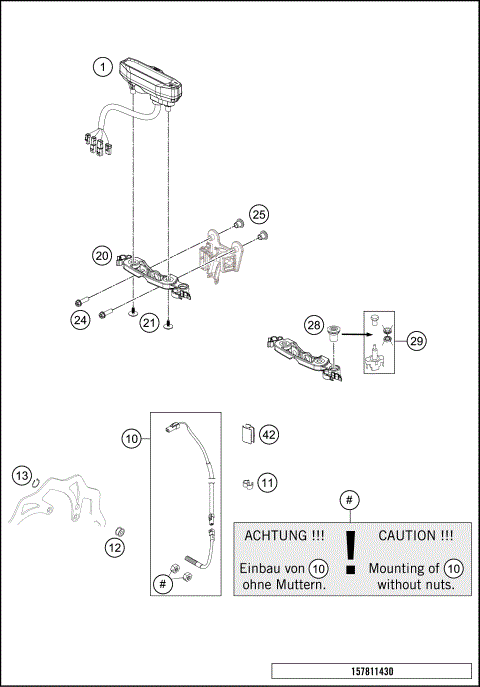 1

25

20

24

21

28

29

10

42

13

11

12

#

#

ACHTUNG !!!

Einbau von 10 ohne Muttern.

!

CAUTION !!!

Mounting of 10 without nuts.

157811430